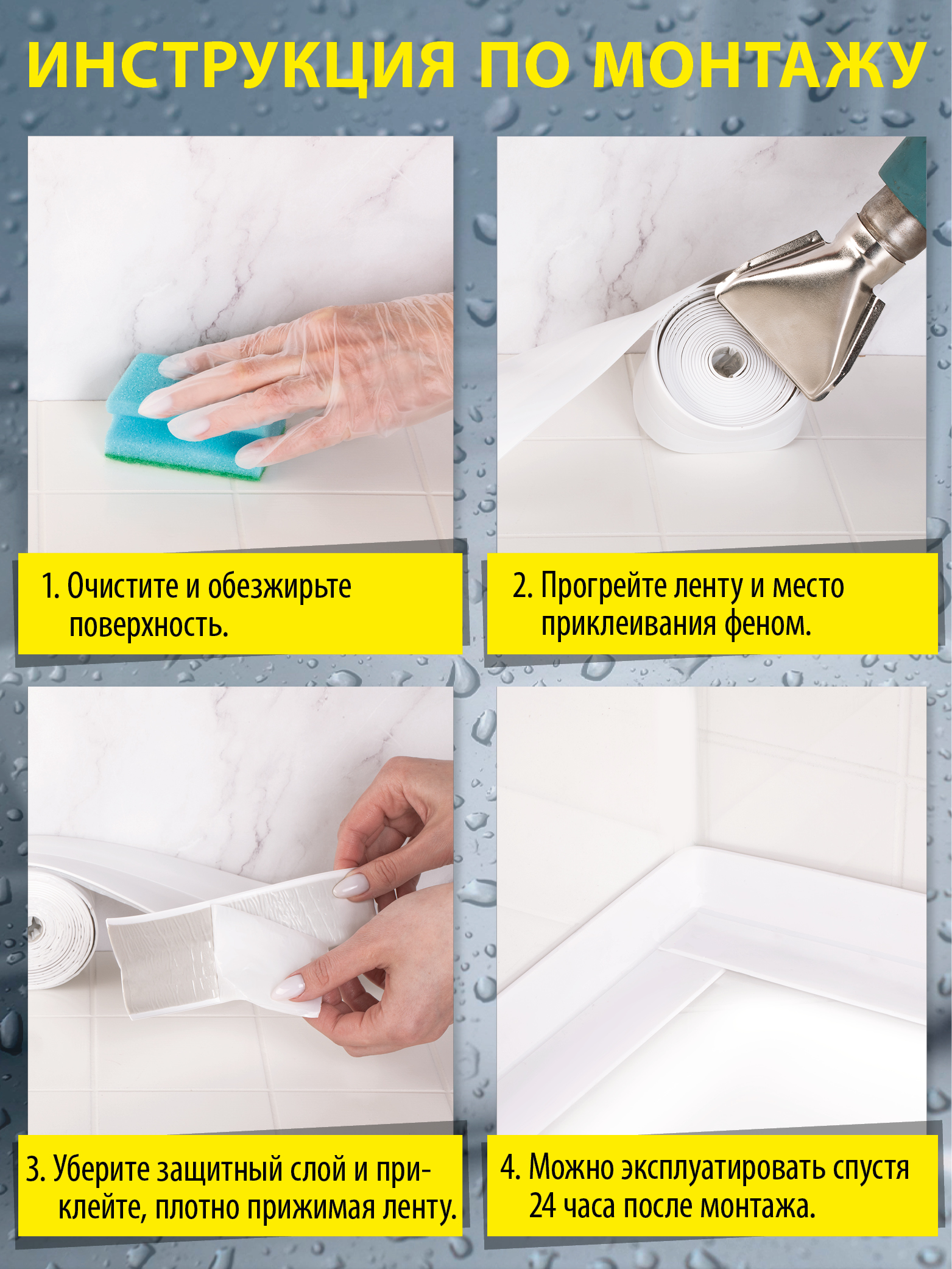 ИНСТРУКЦИЯ ПО МОНТАЖУ

1. Очистите и обезжирьте поверхность.

2. Прогрейте ленту и место приклеивания феном.

3. Уберите защитный слой и приклейте, плотно прижимая ленту.

4. Можно эксплуатировать спустя 24 часа после монтажа.