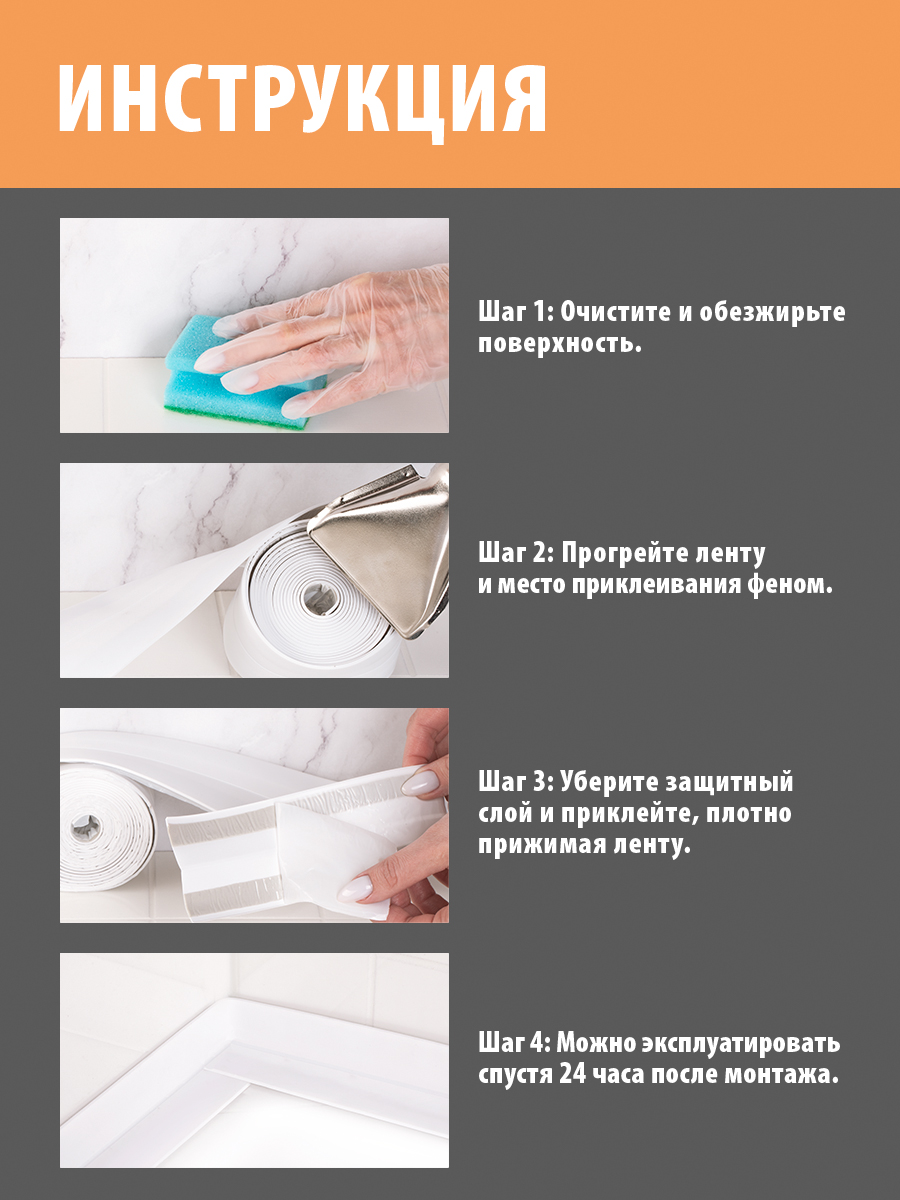 ИНСТРУКЦИЯ

Шаг 1: Очистите и обезжирьте поверхность.

Шаг 2: Прогрейте ленту и место приклеивания феном.

Шаг 3: Уберите защитный слой и приклейте, плотно прижимая ленту.

Шаг 4: Можно эксплуатировать спустя 24 часа после монтажа.